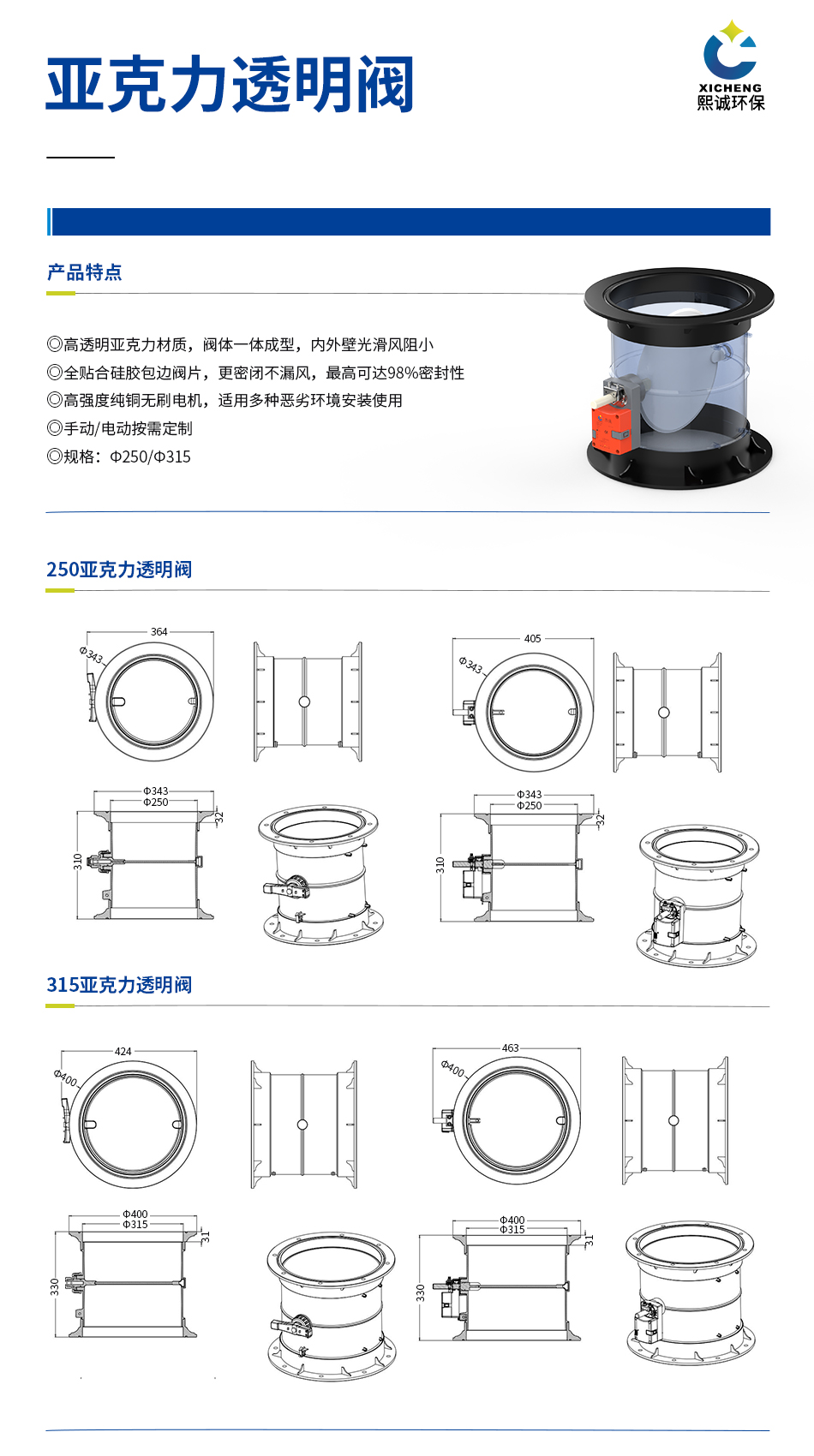 亚克力透明阀

XICHENG
熙诚环保

产品特点

◎高透明亚克力材质，阀体一体成型，内外壁光滑风阻小
◎全贴合硅胶包边阀片，更密闭不漏风，最高可达98%密封性
◎高强度纯铜无刷电机，适用多种恶劣环境安装使用
◎手动/电动按需定制
◎规格：Φ250/Φ315

250亚克力透明阀

364
Φ343
405
Φ343
Φ343
Φ250
32
310
Φ343
Φ250
32
310

315亚克力透明阀

424
Φ400
463
Φ400
Φ400
Φ315
31
330
Φ400
Φ315
31
330